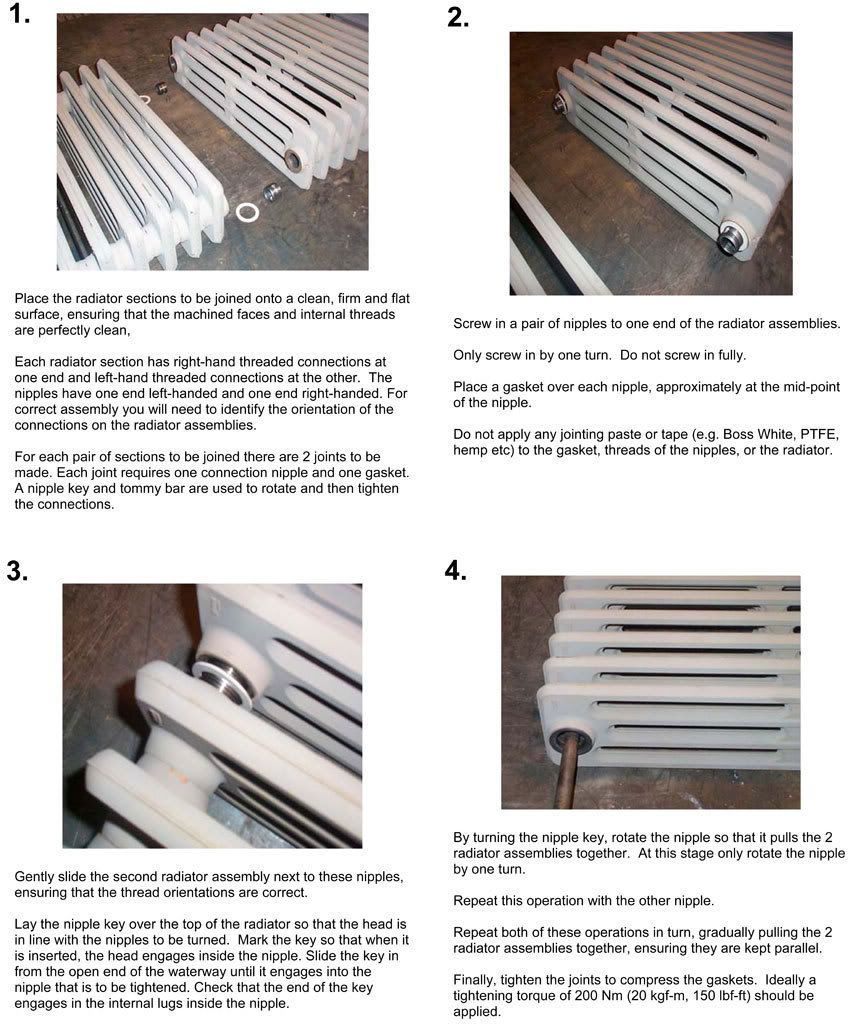 1.

Place the radiator sections to be joined onto a clean, firm and flat surface, ensuring that the machined faces and internal threads are perfectly clean,

Each radiator section has right-hand threaded connections at one end and left-hand threaded connections at the other. The nipples have one end left-handed and one end right-handed. For correct assembly you will need to identify the orientation of the connections on the radiator assemblies.

For each pair of sections to be joined there are 2 joints to be made. Each joint requires one connection nipple and one gasket. A nipple key and tommy bar are used to rotate and then tighten the connections.

2.

Screw in a pair of nipples to one end of the radiator assemblies.

Only screw in by one turn. Do not screw in fully.

Place a gasket over each nipple, approximately at the mid-point of the nipple.

Do not apply any jointing paste or tape (e.g. Boss White, PTFE, hemp etc) to the gasket, threads of the nipples, or the radiator.

3.

Gently slide the second radiator assembly next to these nipples, ensuring that the thread orientations are correct.

Lay the nipple key over the top of the radiator so that the head is in line with the nipples to be turned. Mark the key so that when it is inserted, the head engages inside the nipple. Slide the key in from the open end of the waterway until it engages into the nipple that is to be tightened. Check that the end of the key engages in the internal lugs inside the nipple.

4.

By turning the nipple key, rotate the nipple so that it pulls the 2 radiator assemblies together. At this stage only rotate the nipple by one turn.

Repeat this operation with the other nipple.

Repeat both of these operations in turn, gradually pulling the 2 radiator assemblies together, ensuring they are kept parallel.

Finally, tighten the joints to compress the gaskets. Ideally a tightening torque of 200 Nm (20 kgf-m, 150 lbf-ft) should be applied.