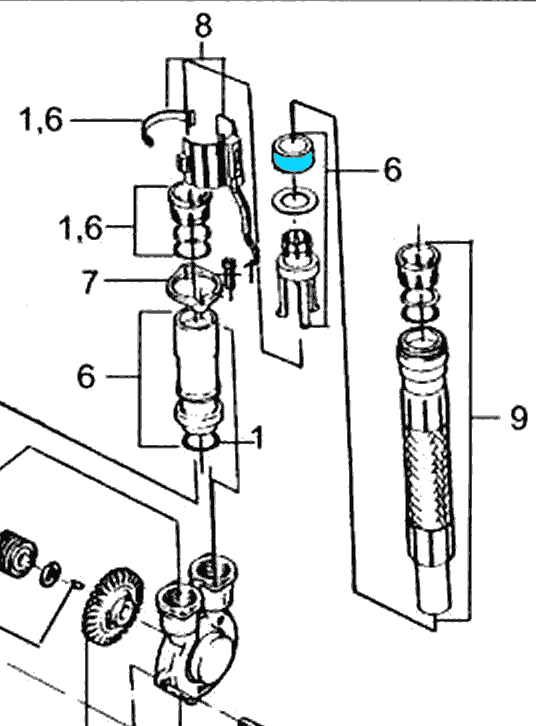 8
1,6
6
1,6
7
6
1
9