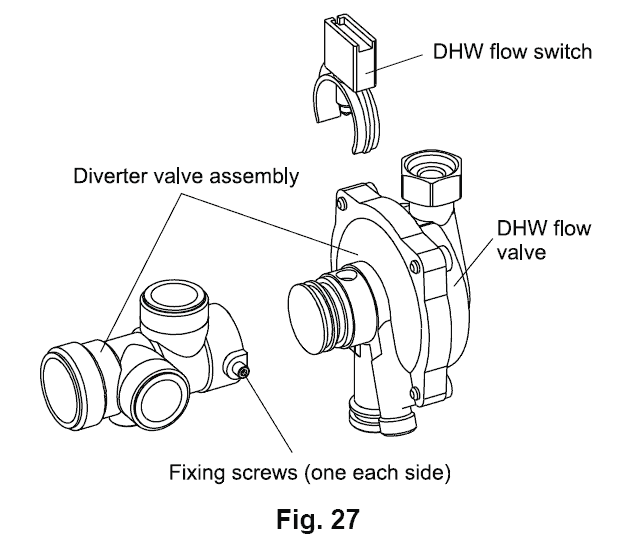 DHW flow switch

Diverter valve assembly

DHW flow valve

Fixing screws (one each side)

Fig. 27