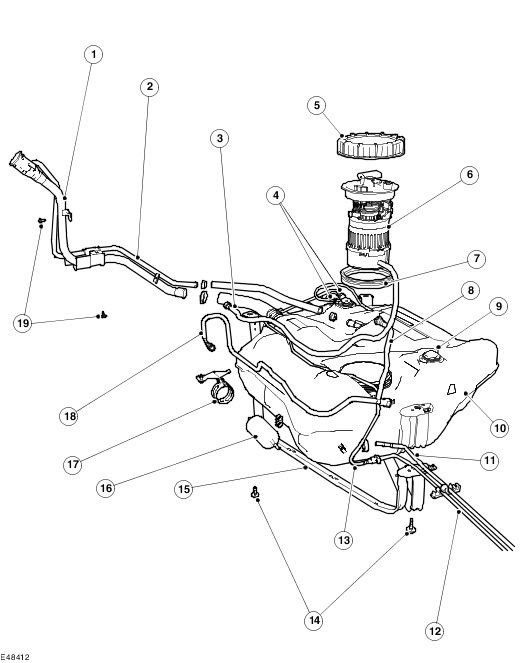 1
2
3
4
5
6
7
8
9
10
11
12
13
14
15
16
17
18
19
E48412