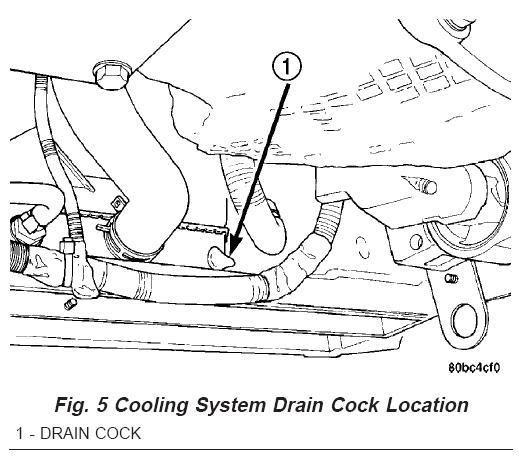 1

80bc4cf0

Fig. 5 Cooling System Drain Cock Location

1 - DRAIN COCK